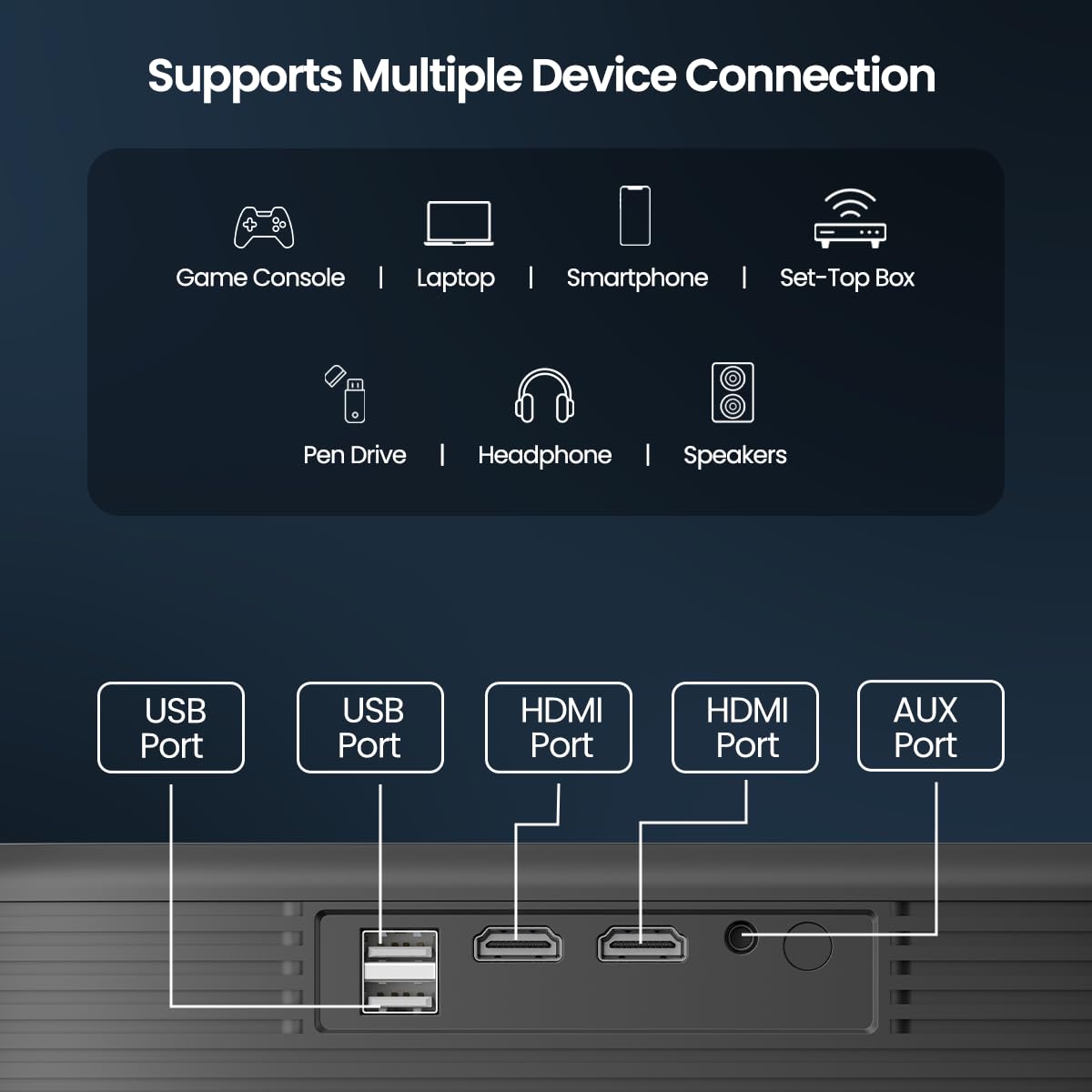 Supports Multiple Device Connection

Game Console | Laptop | Smartphone | Set-Top Box

Pen Drive | Headphone | Speakers

USB Port

USB Port

HDMI Port

HDMI Port

AUX Port