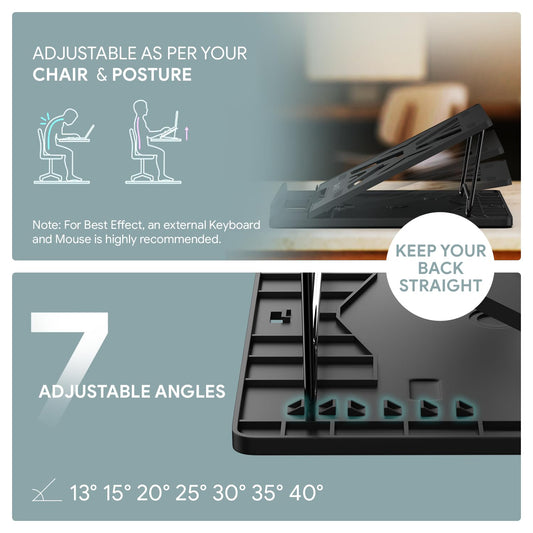 ADJUSTABLE AS PER YOUR
CHAIR & POSTURE

Note: For Best Effect, an external Keyboard and Mouse is highly recommended.

KEEP YOUR BACK STRAIGHT

7
ADJUSTABLE ANGLES

13° 15° 20° 25° 30° 35° 40°