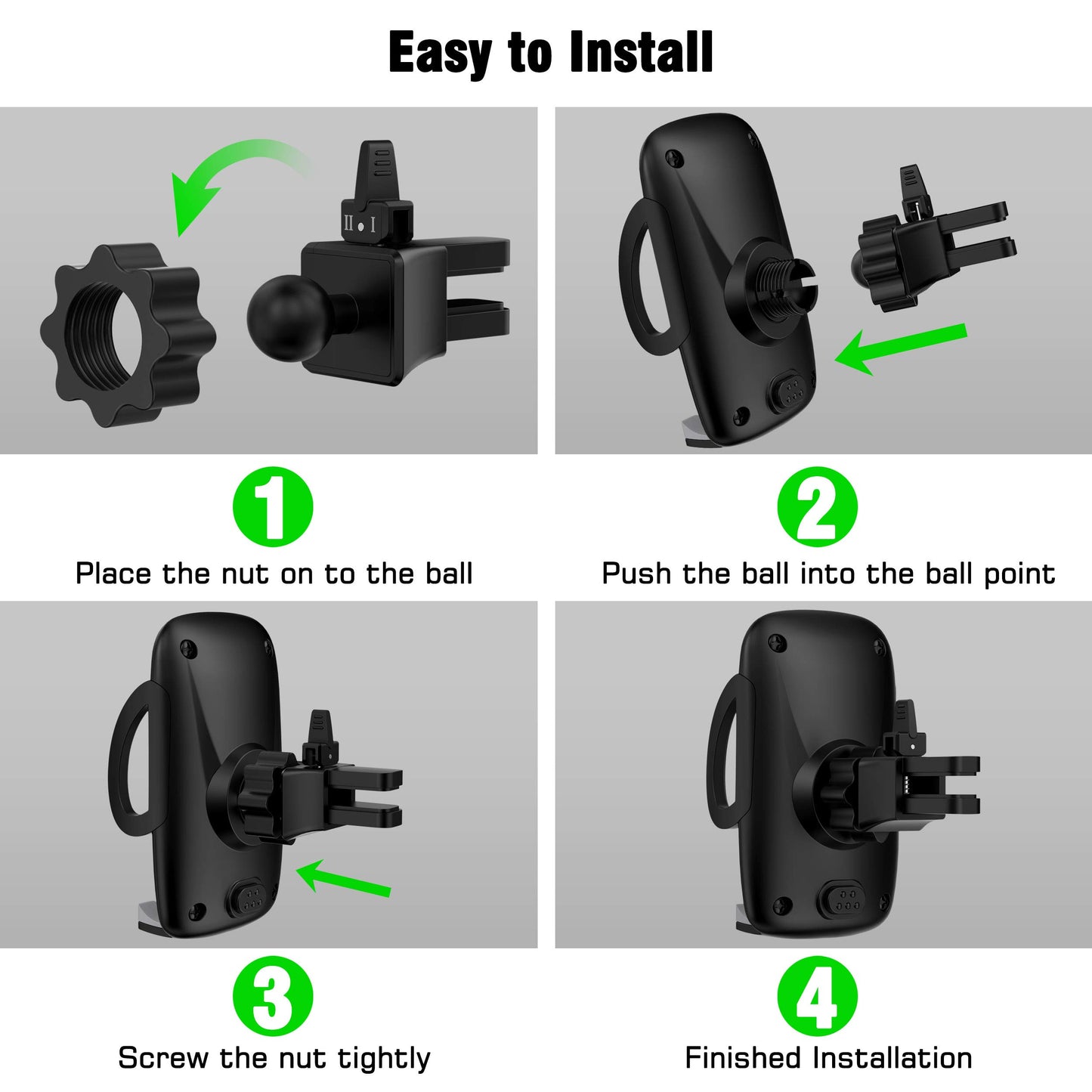 Easy to Install

II • I

1
Place the nut on to the ball

2
Push the ball into the ball point

3
Screw the nut tightly

4
Finished Installation