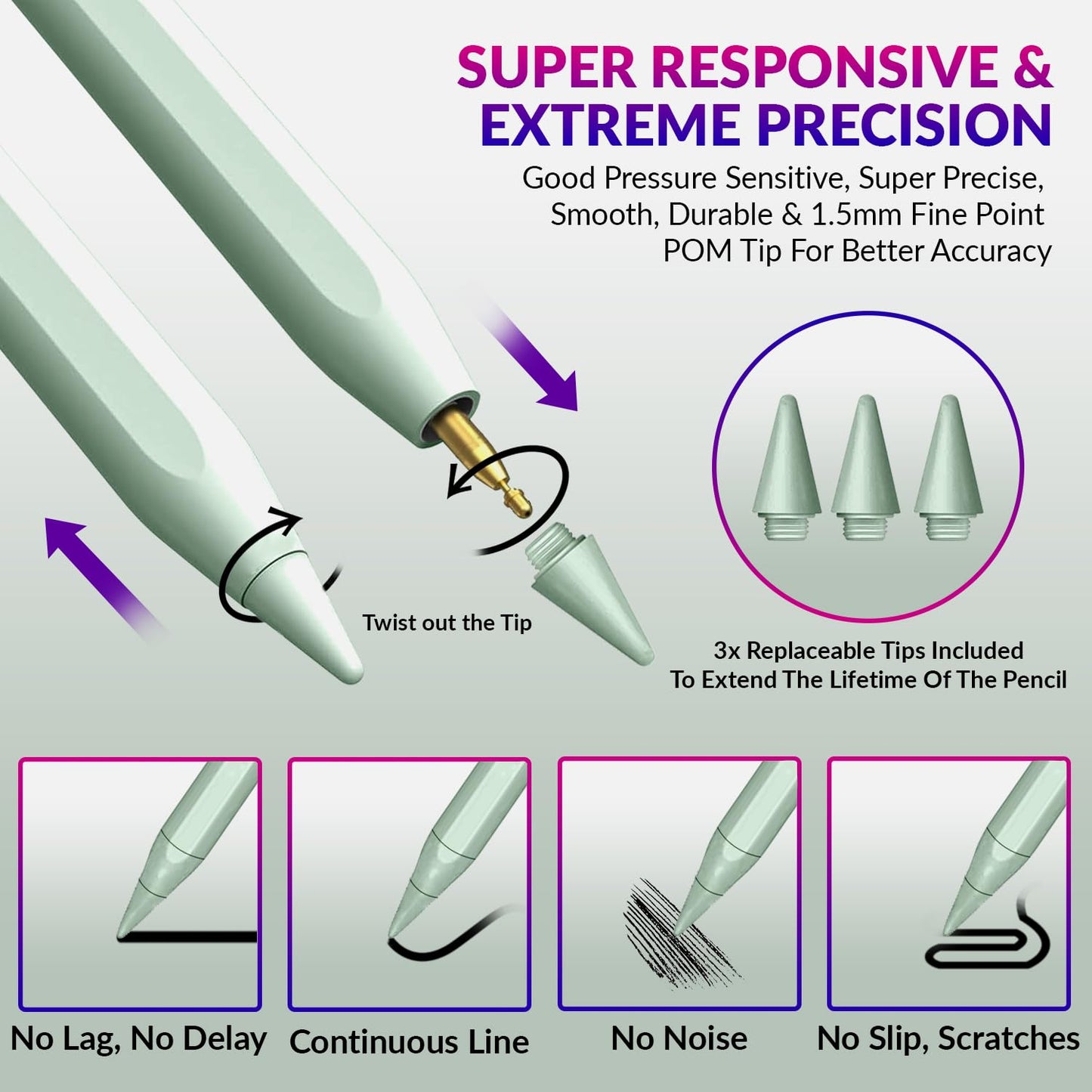 SUPER RESPONSIVE &
EXTREME PRECISION
Good Pressure Sensitive, Super Precise, Smooth, Durable & 1.5mm Fine Point POM Tip For Better Accuracy

Twist out the Tip

3x Replaceable Tips Included
To Extend The Lifetime Of The Pencil

No Lag, No Delay

Continuous Line

No Noise

No Slip, Scratches