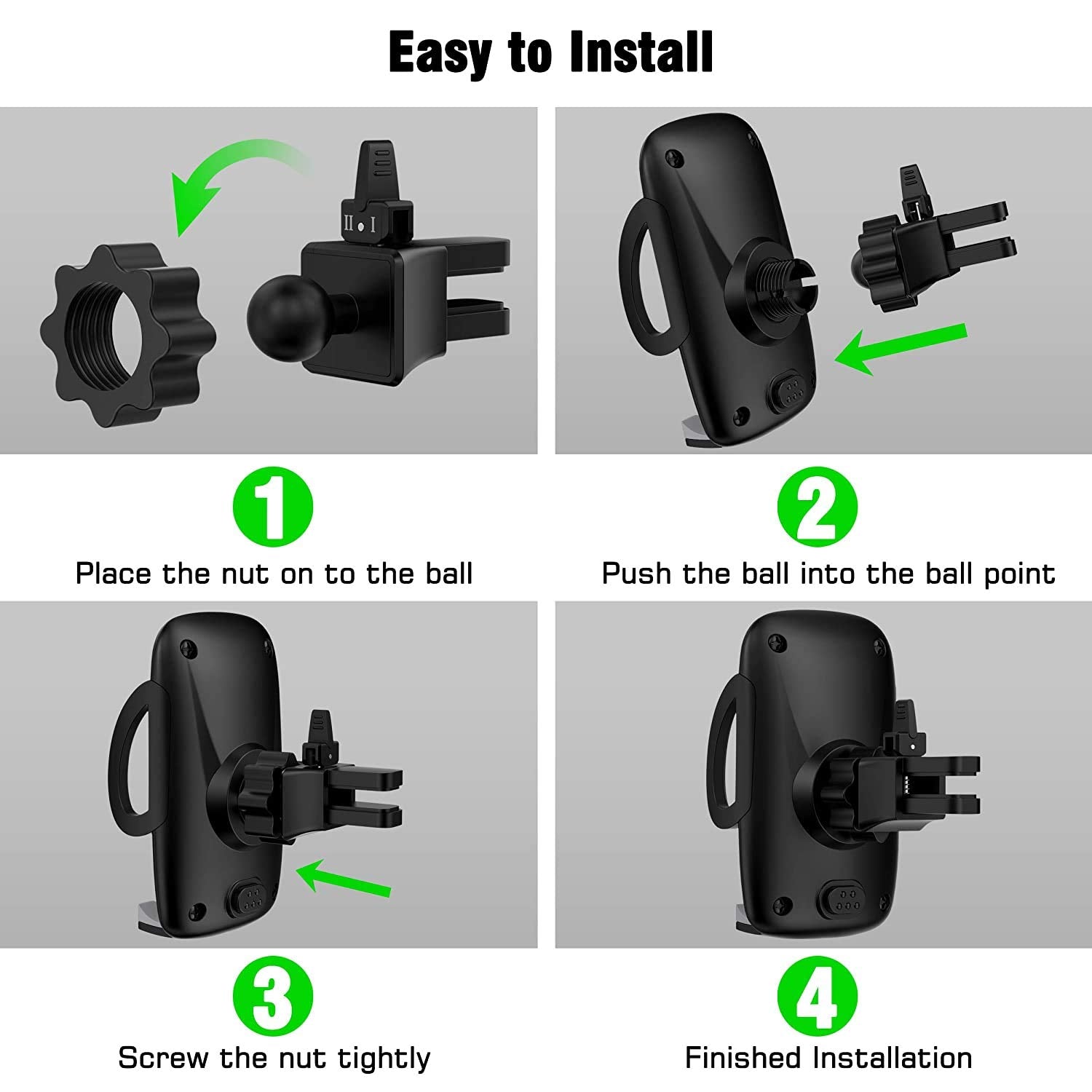 Easy to Install

II I

1
Place the nut on to the ball

2
Push the ball into the ball point

3
Screw the nut tightly

4
Finished Installation