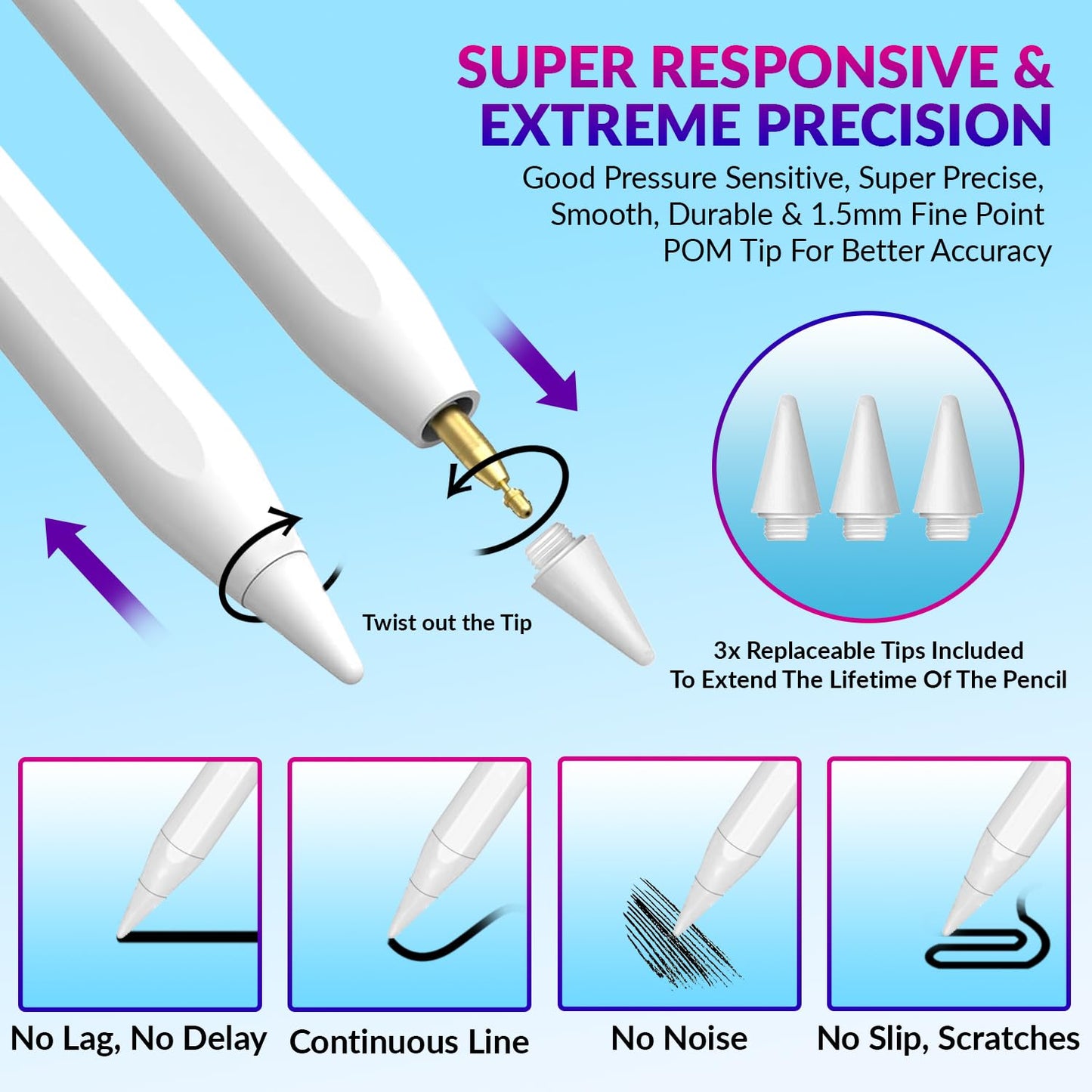 SUPER RESPONSIVE & EXTREME PRECISION

Good Pressure Sensitive, Super Precise, Smooth, Durable & 1.5mm Fine Point POM Tip For Better Accuracy

Twist out the Tip

3x Replaceable Tips Included To Extend The Lifetime Of The Pencil

No Lag, No Delay

Continuous Line

No Noise

No Slip, Scratches