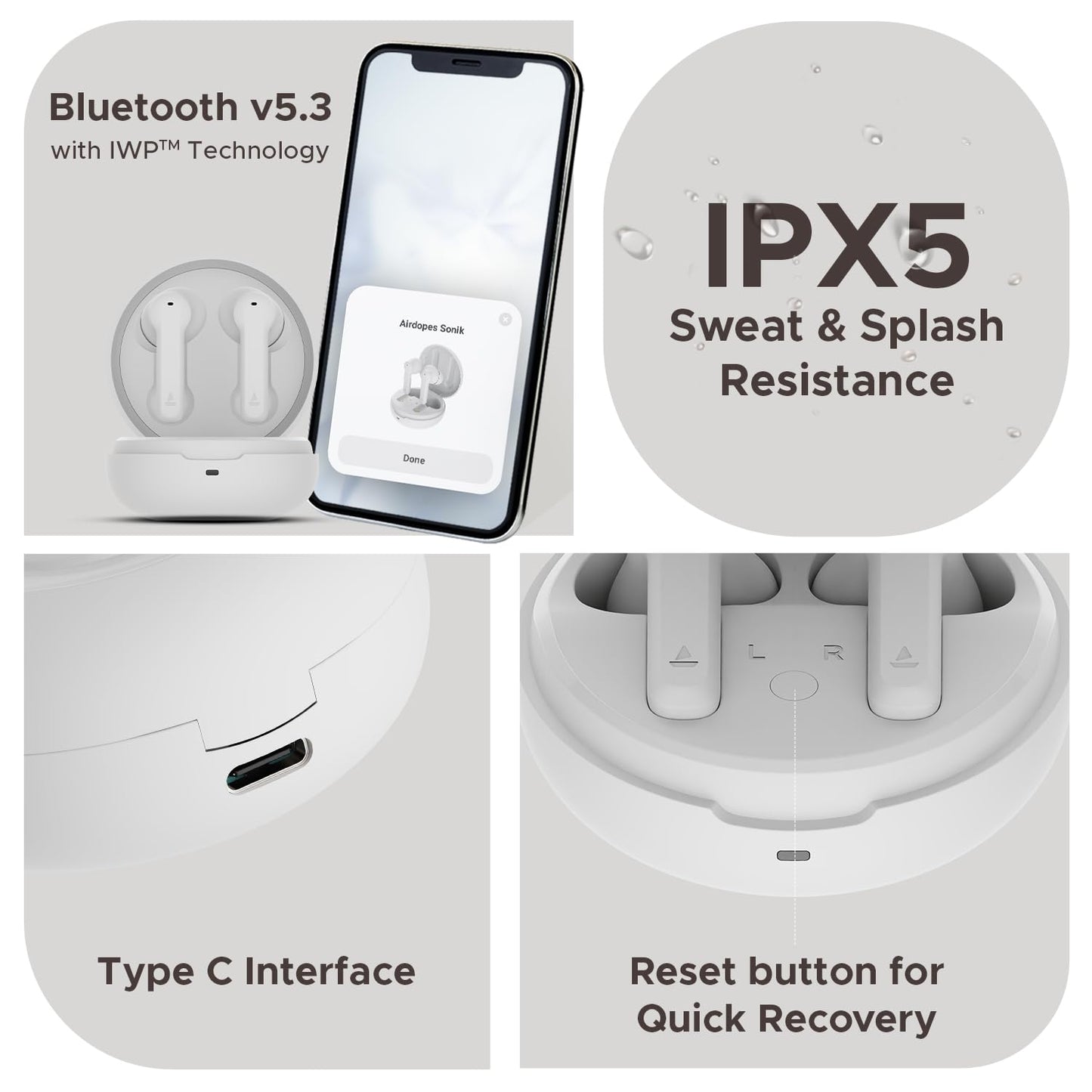 Bluetooth v5.3
with IWP™ Technology

Airdopes Sonik

Done

IPX5
Sweat & Splash Resistance

Type C Interface

L R

Reset button for Quick Recovery