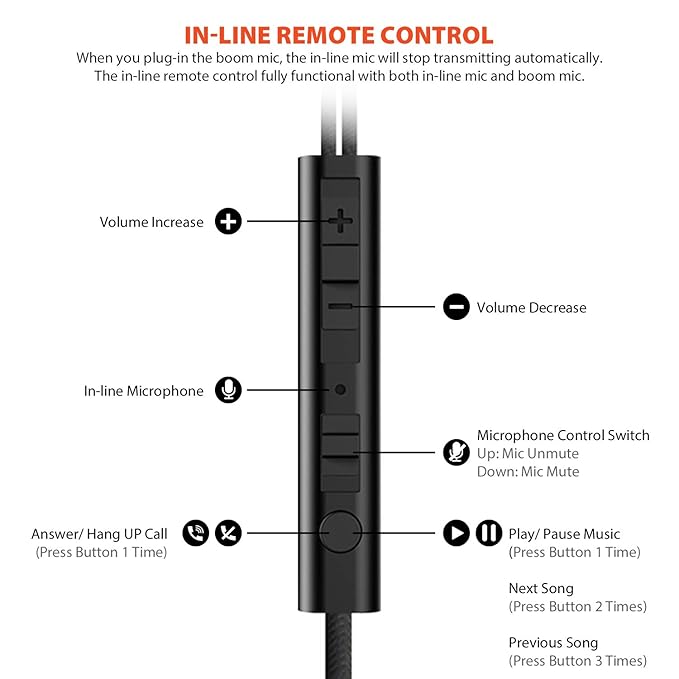 IN-LINE REMOTE CONTROL
When you plug-in the boom mic, the in-line mic will stop transmitting automatically. The in-line remote control fully functional with both in-line mic and boom mic.

Volume Increase

Volume Decrease

In-line Microphone

Microphone Control Switch
Up: Mic Unmute
Down: Mic Mute

Answer/ Hang UP Call
(Press Button 1 Time)

Play/ Pause Music
(Press Button 1 Time)

Next Song
(Press Button 2 Times)

Previous Song
(Press Button 3 Times)